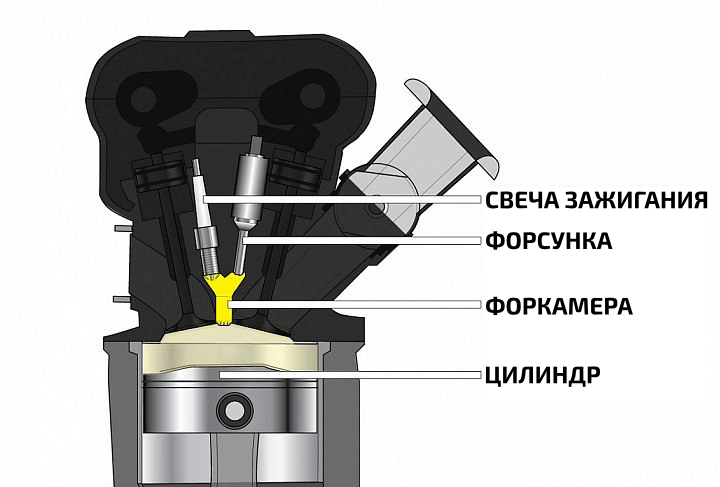 СВЕЧА ЗАЖИГАНИЯ
ФОРСУНКА
ФОРКАМЕРА
ЦИЛИНДР