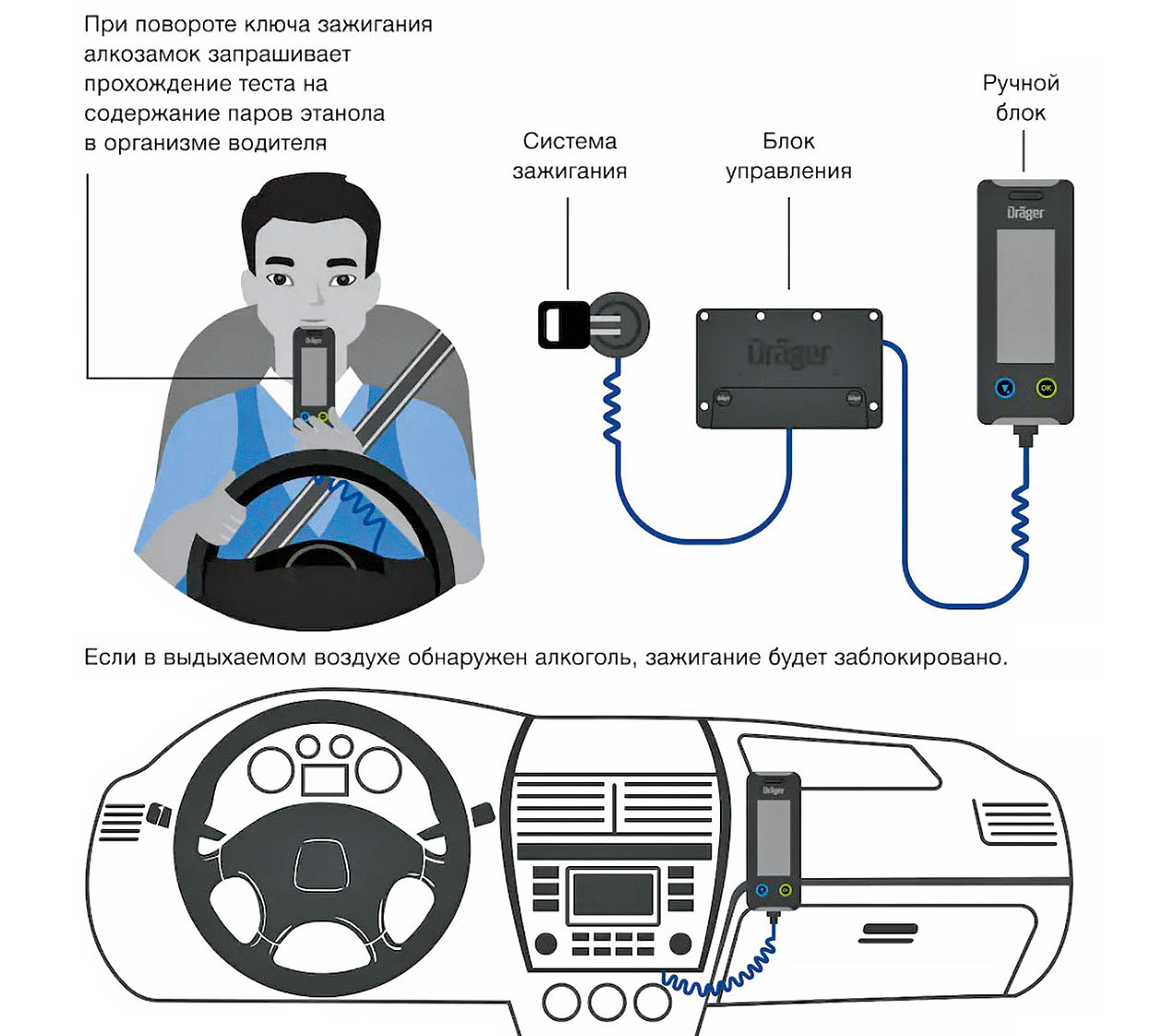 При повороте ключа зажигания алкозамок запрашивает прохождение теста на содержание паров этанола в организме водителя

Система зажигания

Блок управления

Ручной блок

Dräger

Dräger

Dräger

OK

Если в выдыхаемом воздухе обнаружен алкоголь, зажигание будет заблокировано.

Dräger