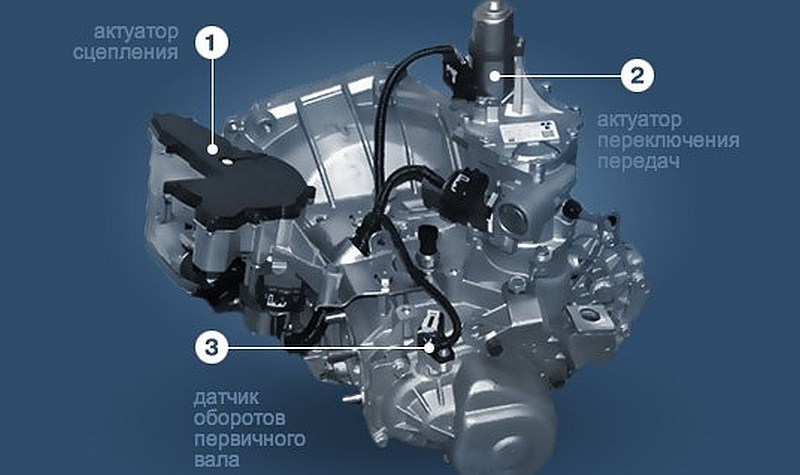 актуатор сцепления

1

2

актуатор переключения передач

3

датчик оборотов первичного вала