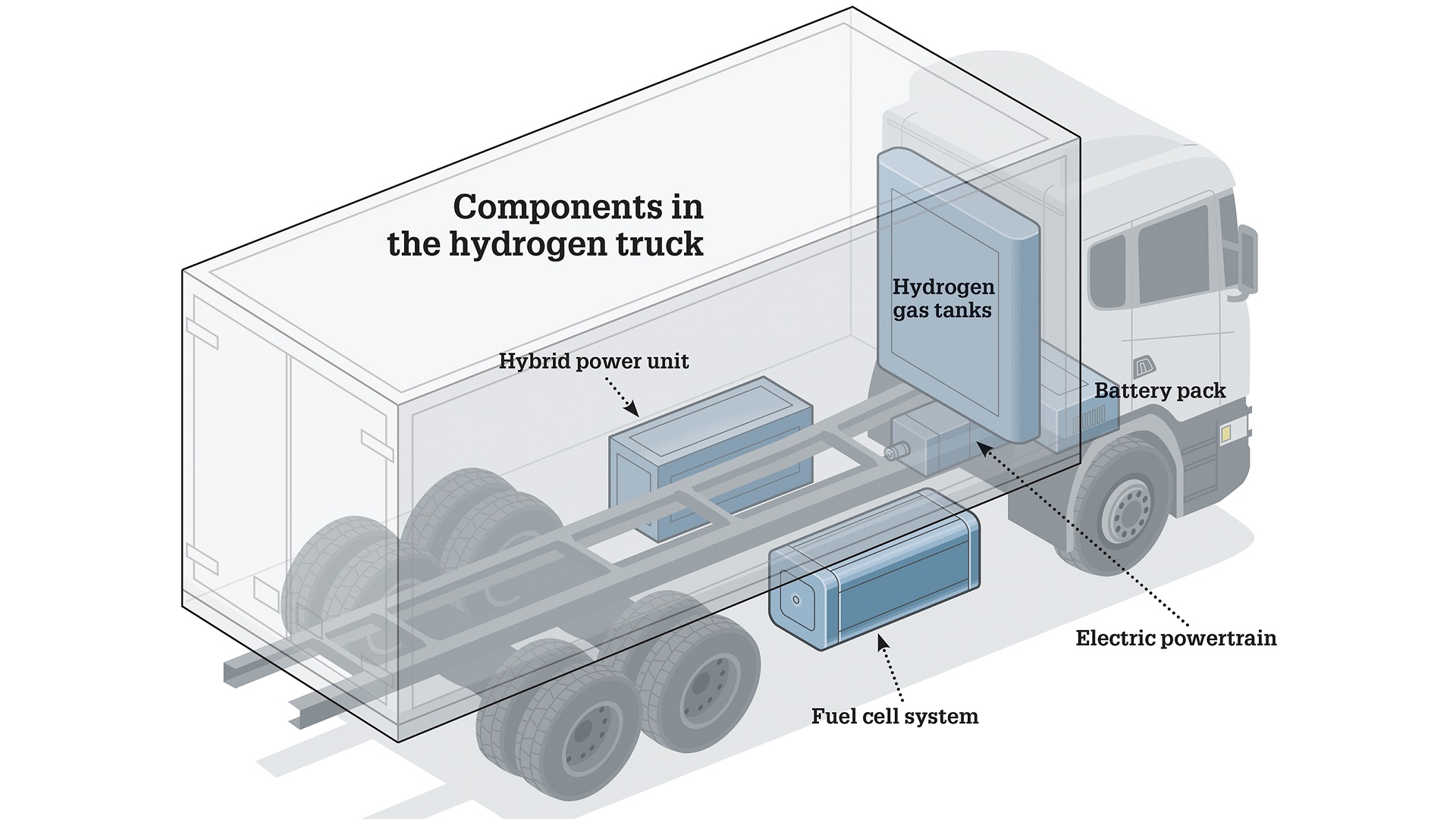 Components in the hydrogen truck

Hydrogen gas tanks

Hybrid power unit

Battery pack

Electric powertrain

Fuel cell system