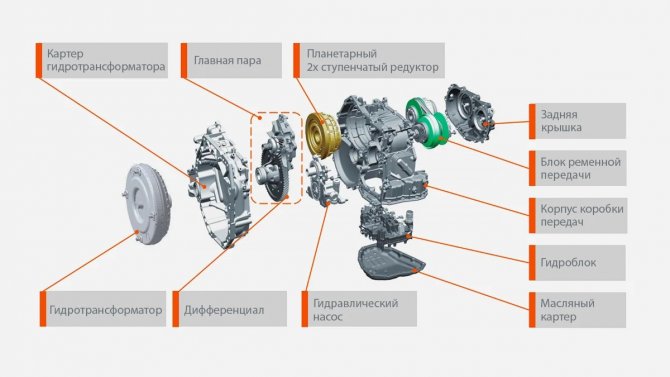 Картер гидротрансформатора

Главная пара

Планетарный 2х ступенчатый редуктор

Задняя крышка

Блок ременной передачи

Корпус коробки передач

Гидроблок

Масляный картер

Гидротрансформатор

Дифференциал

Гидравлический насос