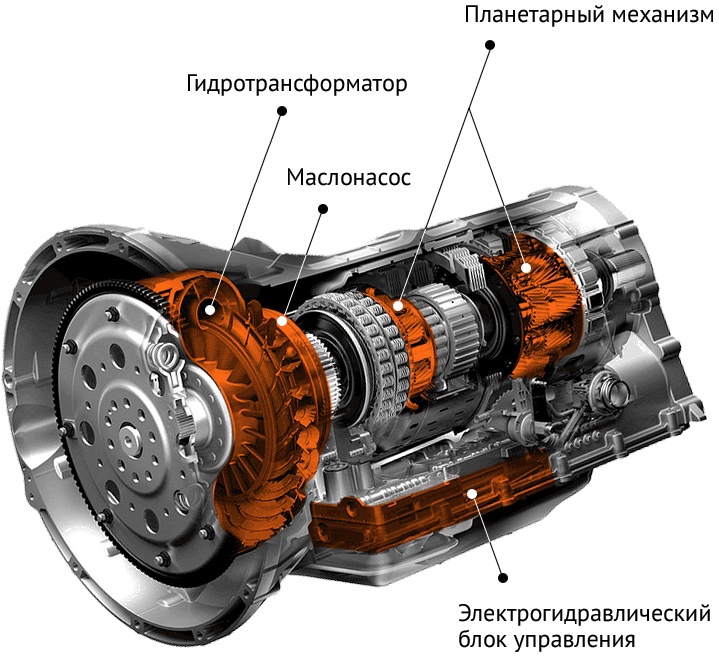 Планетарный механизм

Гидротрансформатор

Маслонасос

Электрогидравлический блок управления