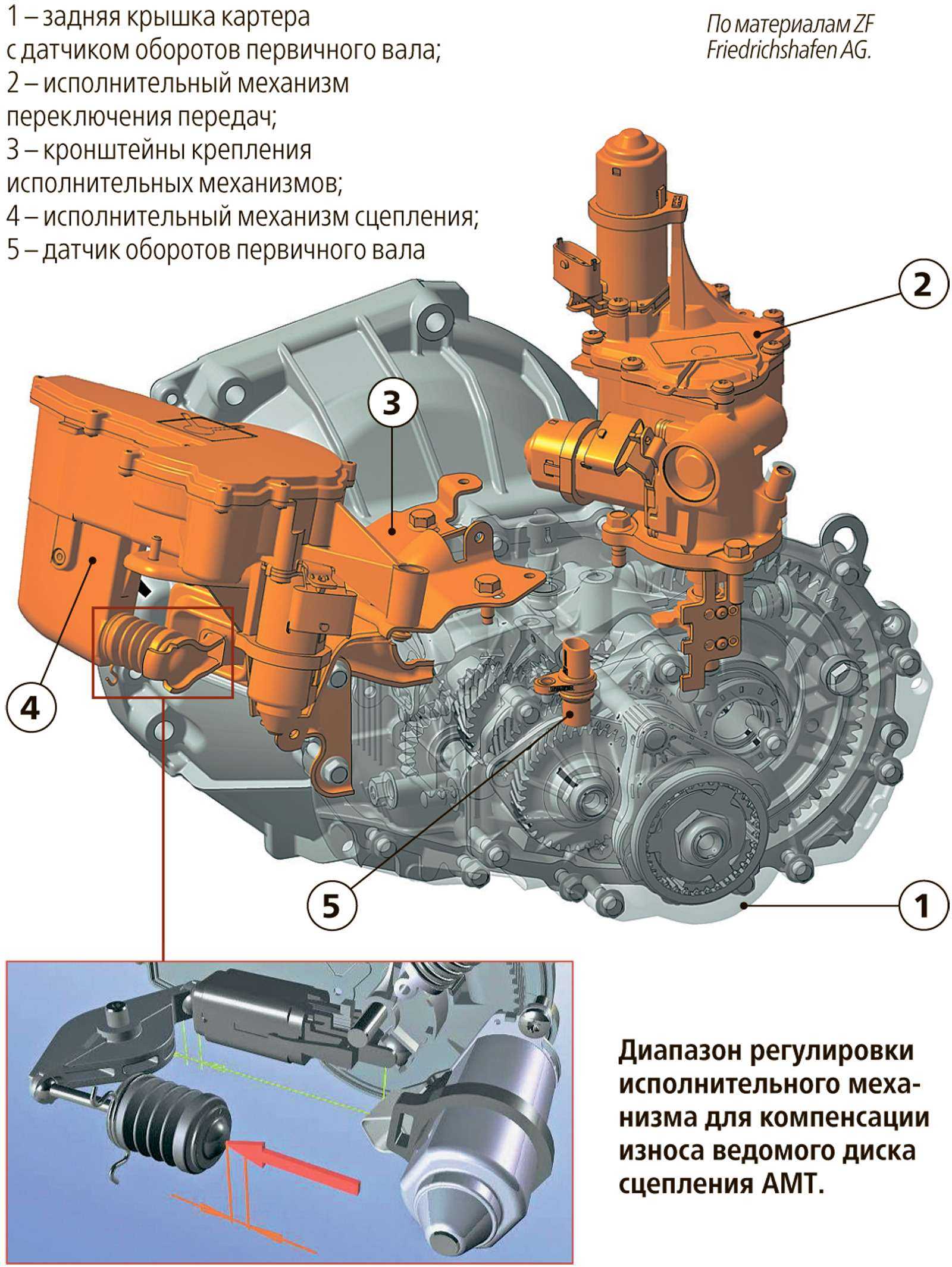 1 – задняя крышка картера с датчиком оборотов первичного вала;
2 – исполнительный механизм переключения передач;
3 – кронштейны крепления исполнительных механизмов;
4 – исполнительный механизм сцепления;
5 – датчик оборотов первичного вала

По материалам ZF Friedrichshafen AG.

2

3

4

5

1

Диапазон регулировки исполнительного механизма для компенсации износа ведомого диска сцепления АМТ.