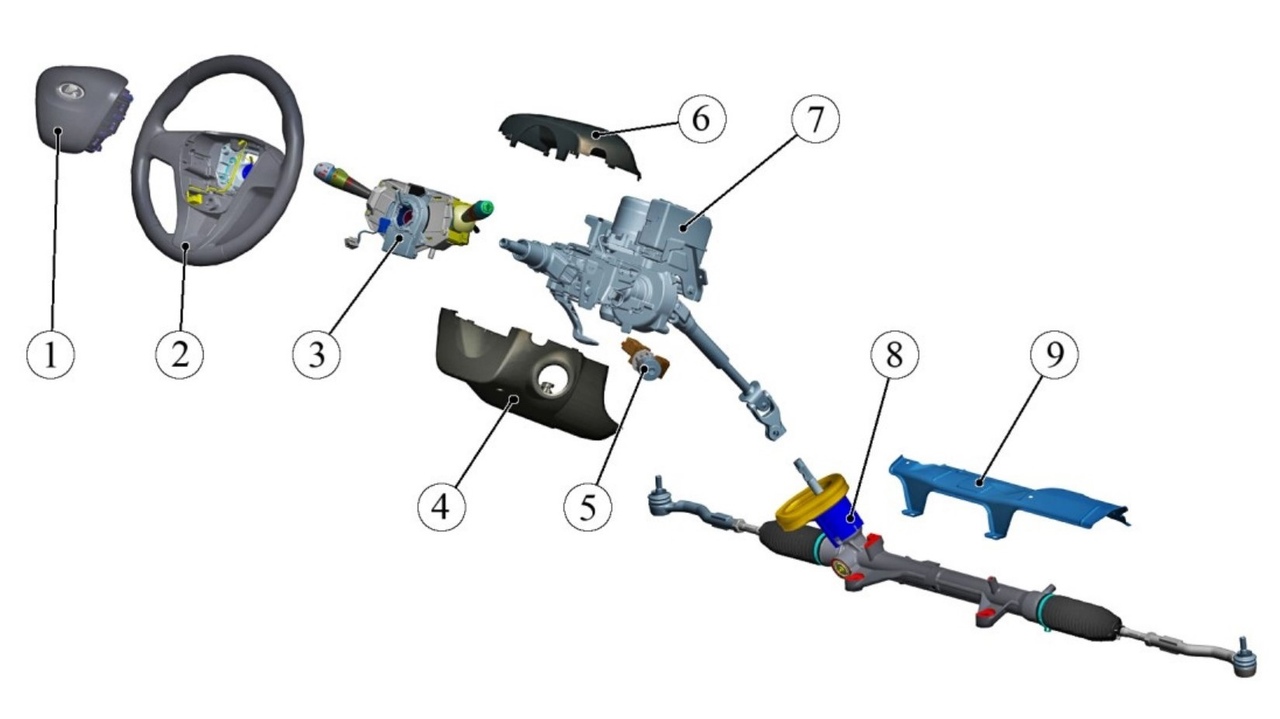 6
7
1
2
3
8
9
4
5