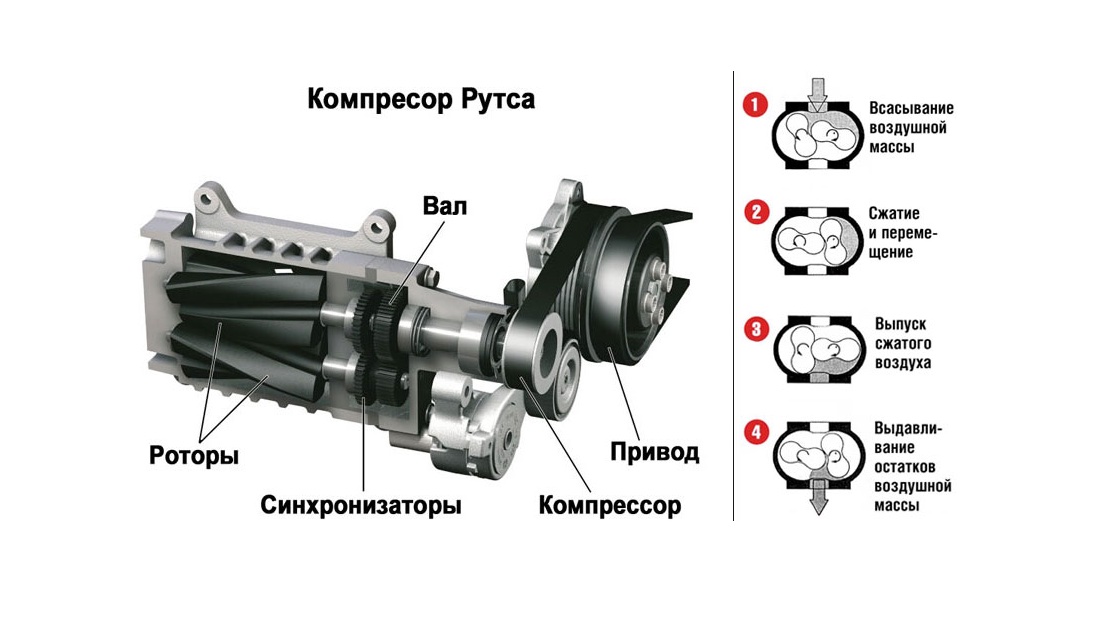 Компресор Рутса

Вал

Роторы

Синхронизаторы

Компрессор

Привод

1 Всасывание воздушной массы

2 Сжатие и перемещение

3 Выпуск сжатого воздуха

4 Выдавливание остатков воздушной массы